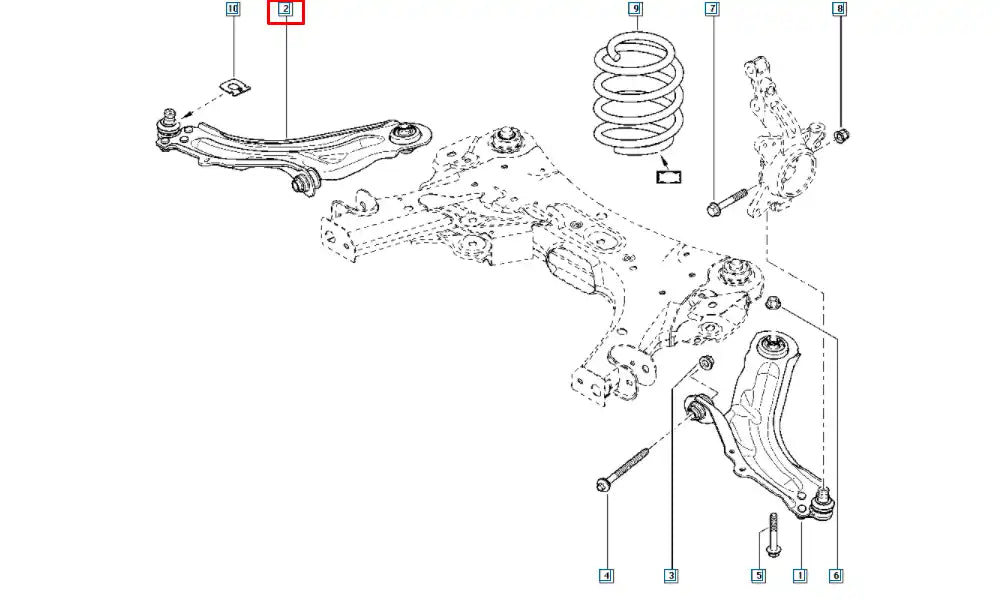 10
2
9
7
8
4
3
5
1
6