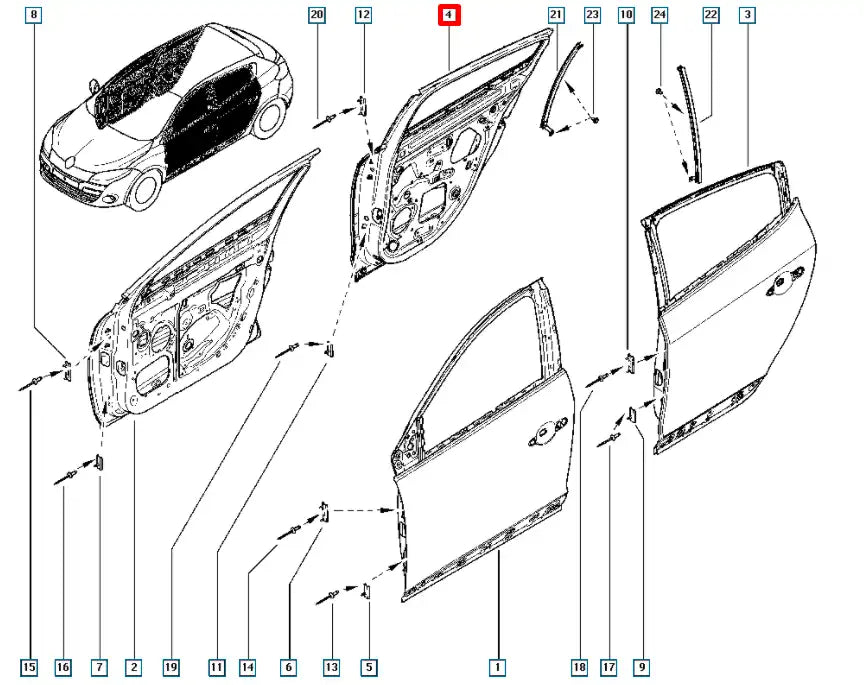 8
20
12
4
21
23
10
24
22
3
15
16
7
2
19
11
14
6
13
5
1
18
17
9