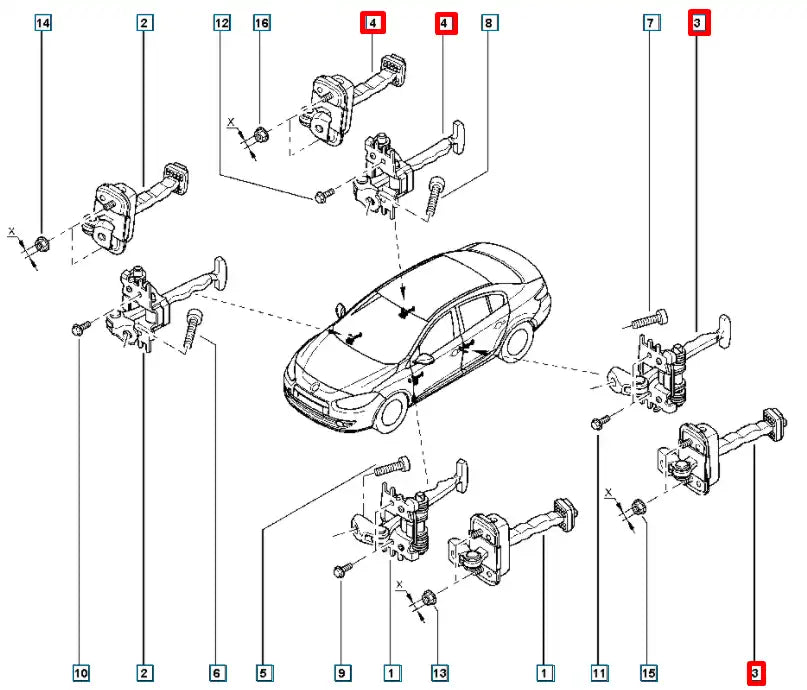 14
2
12
16
4
4
8
7
3

X
X
X
X

10
2
6
5
9
1
13
1
11
15
3