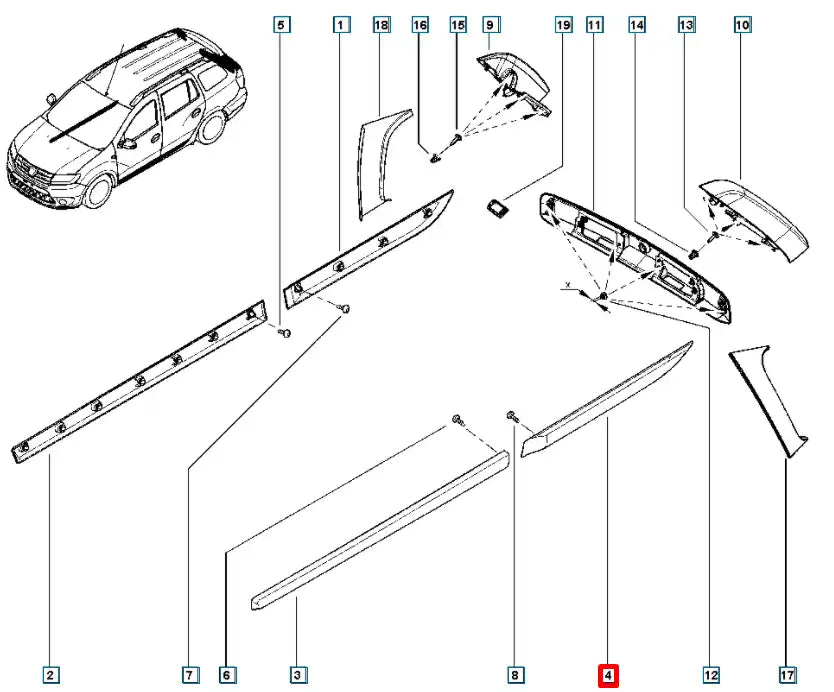 5
1
18
16
15
9
19
11
14
13
10
X
2
7
6
3
8
4
12
17