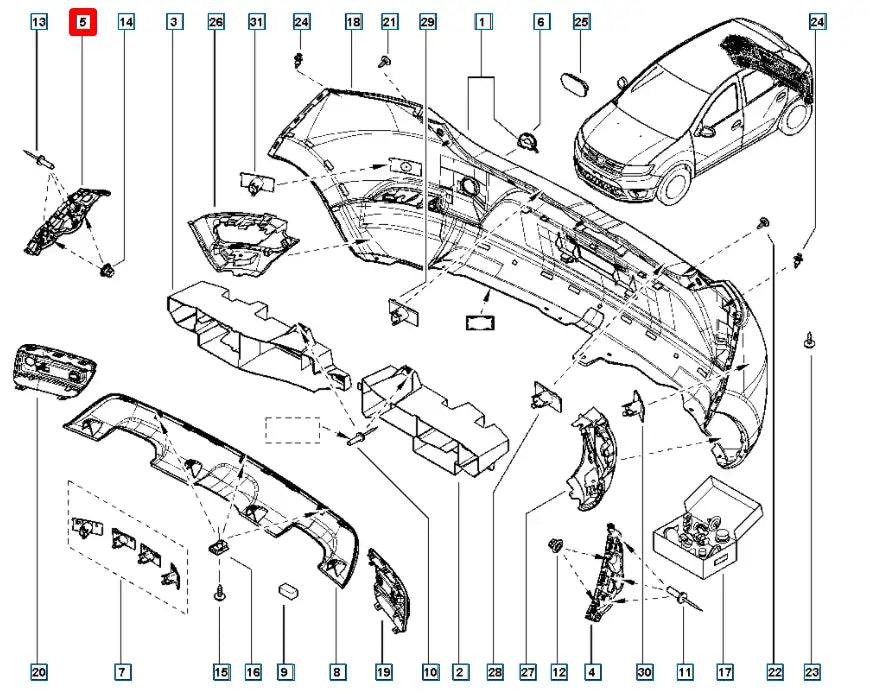 13 5 14 3 26 31 24 18 21 29 1 6 25 24

20 7 15 16 9 8 19 10 2 28 27 12 4 30 11 17 22 23