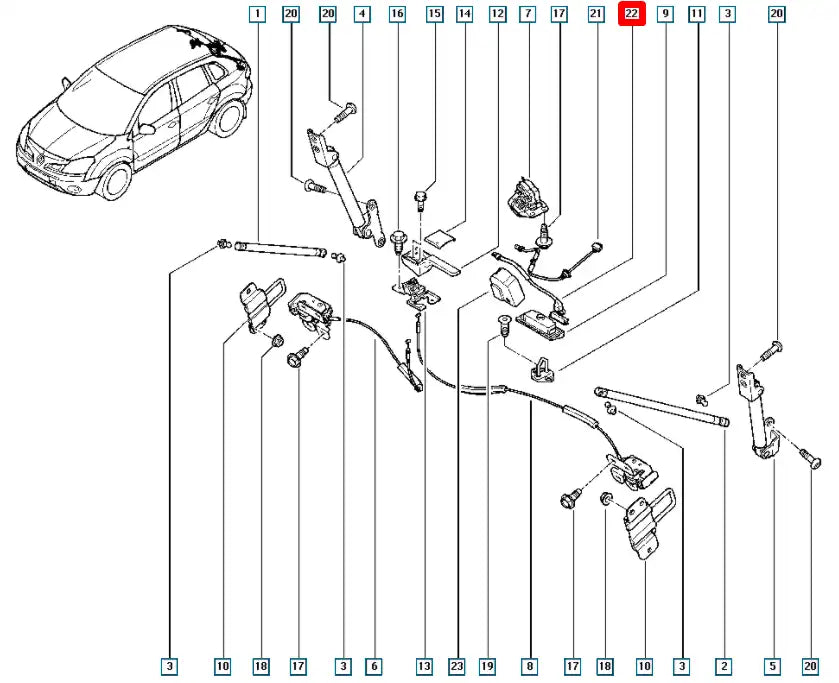 1 20 20 4 16 15 14 12 7 17 21 22 9 11 3 20

3 10 18 17 3 6 13 23 19 8 17 18 10 3 2 5 20