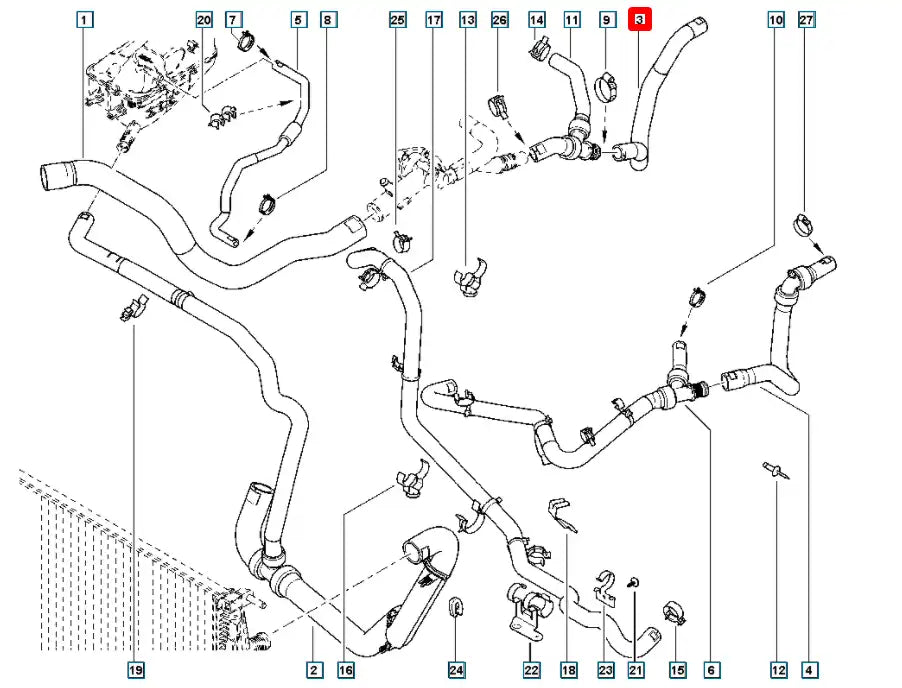 1
20
7
5
8
25
17
13
26
14
11
9
3
10
27
19
2
16
24
22
18
23
21
15
6
12
4