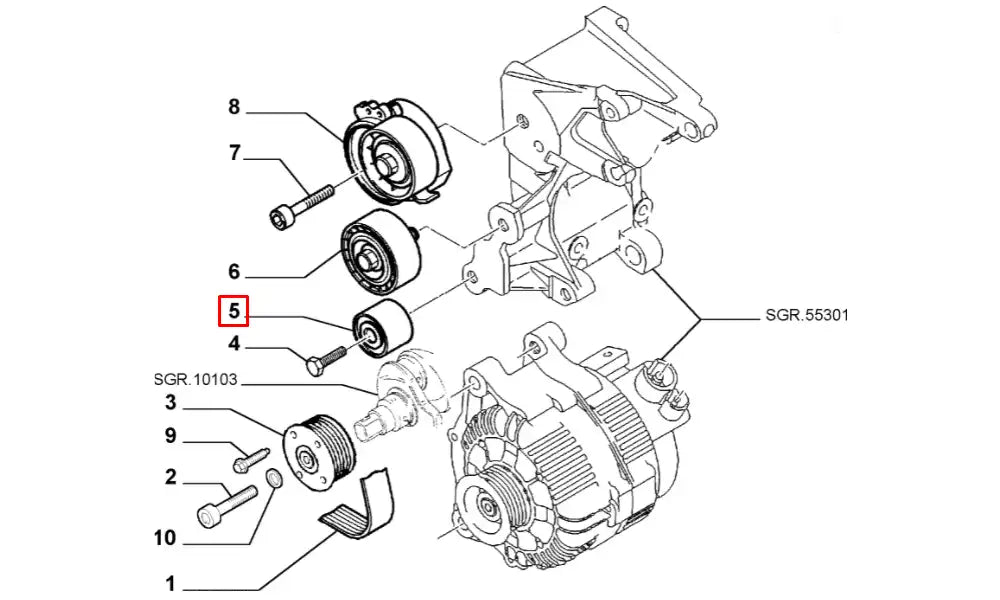 8
7
6
5
4
SGR.10103
3
9
2
10
1
SGR.55301