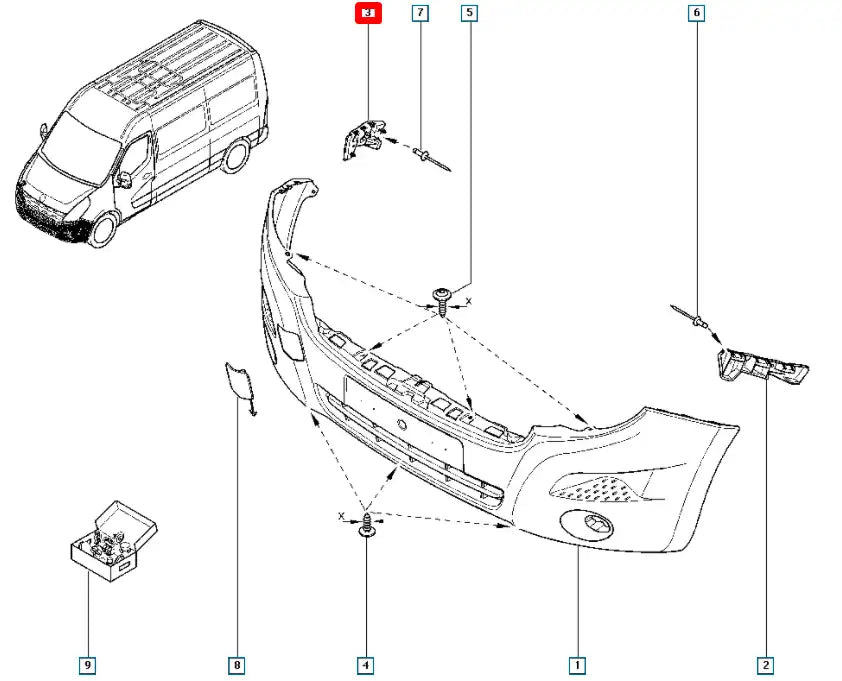 3
7
5
6
X
X
9
8
4
1
2