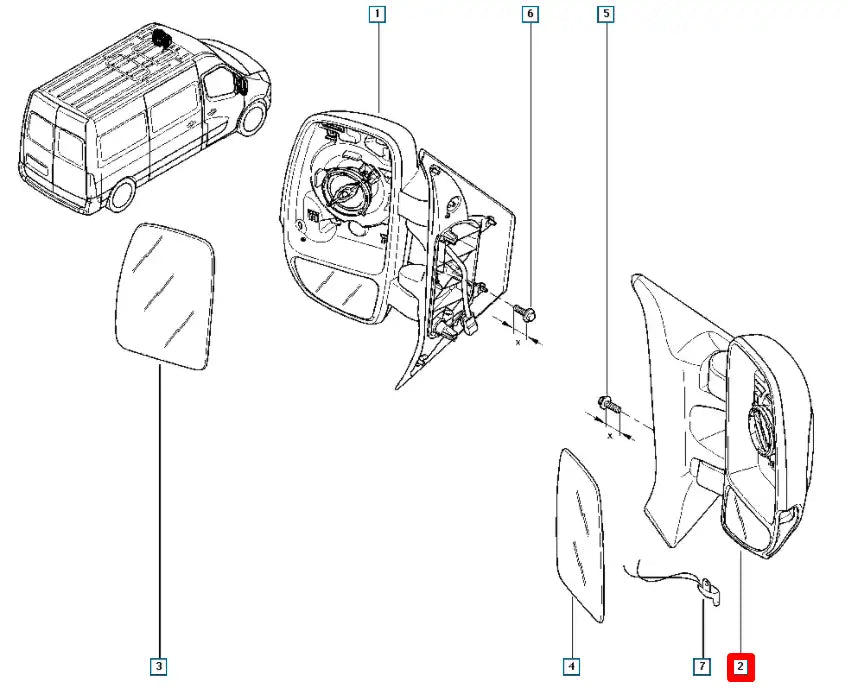 1
6
5
x
x
3
4
7
2