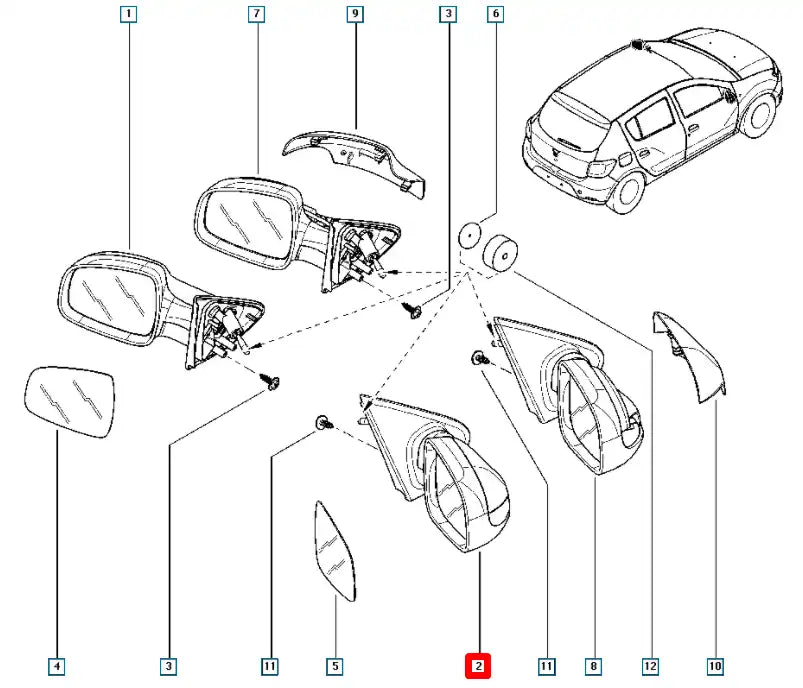 1
7
9
3
6
4
3
11
5
2
11
8
12
10