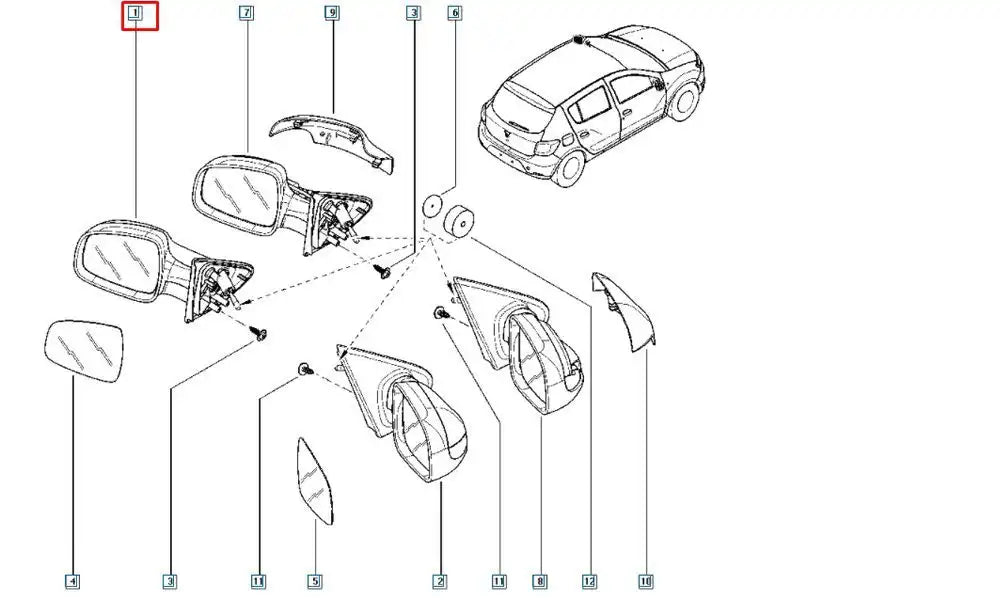 1
7
9
3
6
4
3
11
5
2
11
8
12
10