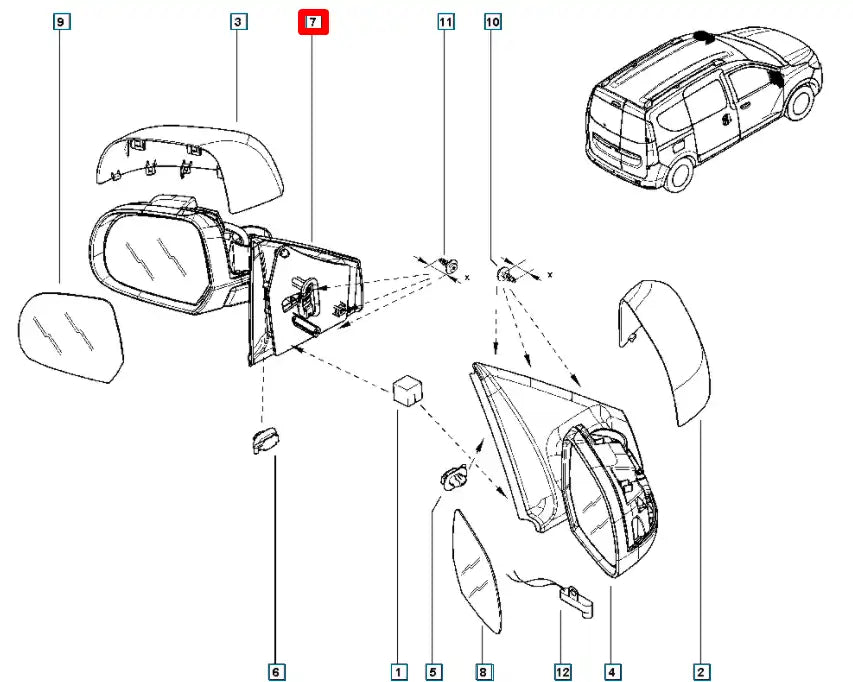 9
3
7
11
10
x
x
6
1
5
8
12
4
2