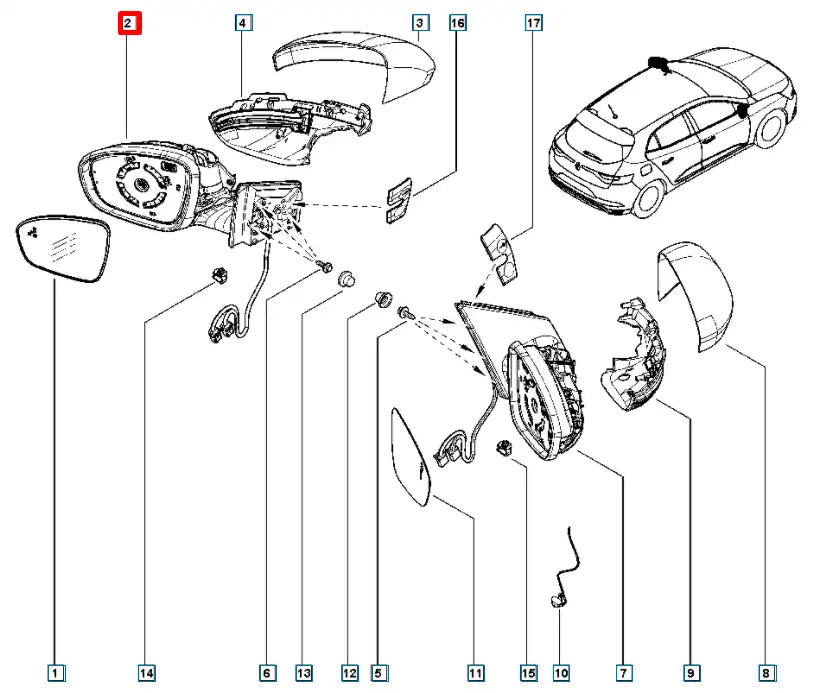 2
4
3
16
17
1
14
6
13
12
5
11
15
10
7
9
8