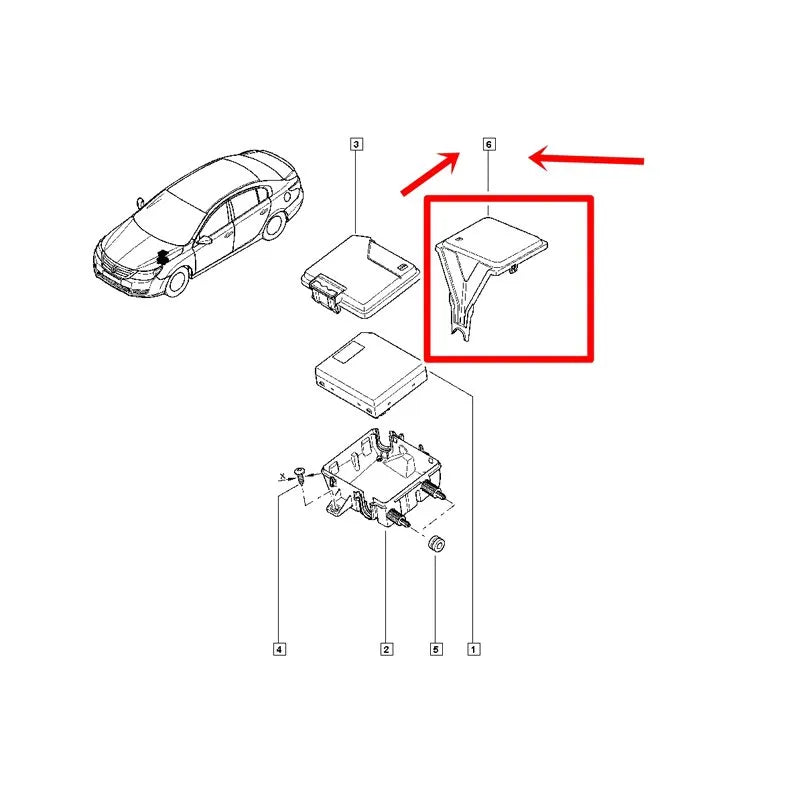 3
6
X
4
2
5
1