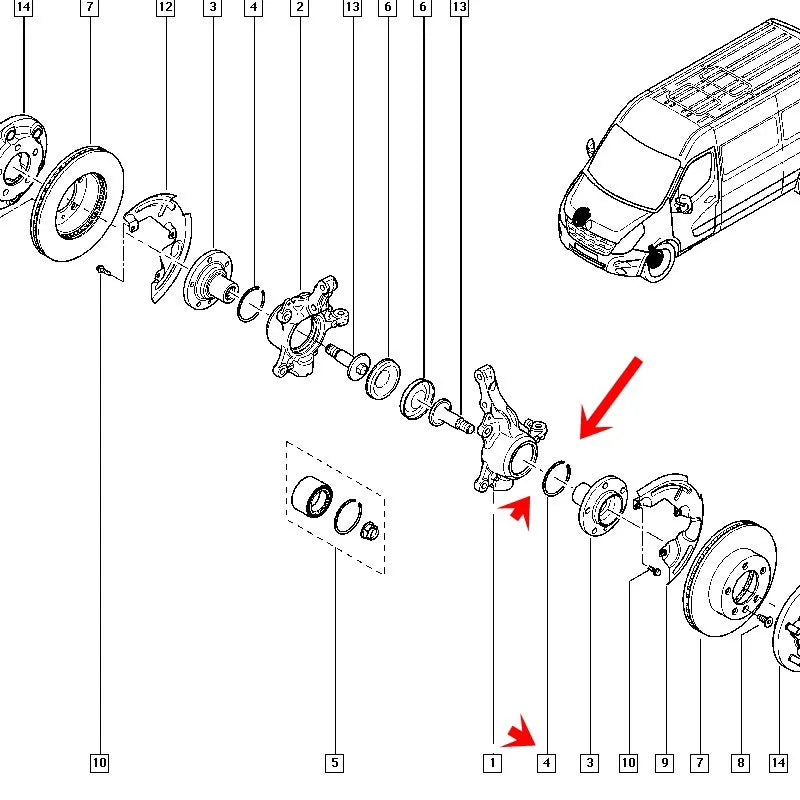 14
7
12
3
4
2
13
6
6
13
10
5
1
4
3
10
9
7
8
14