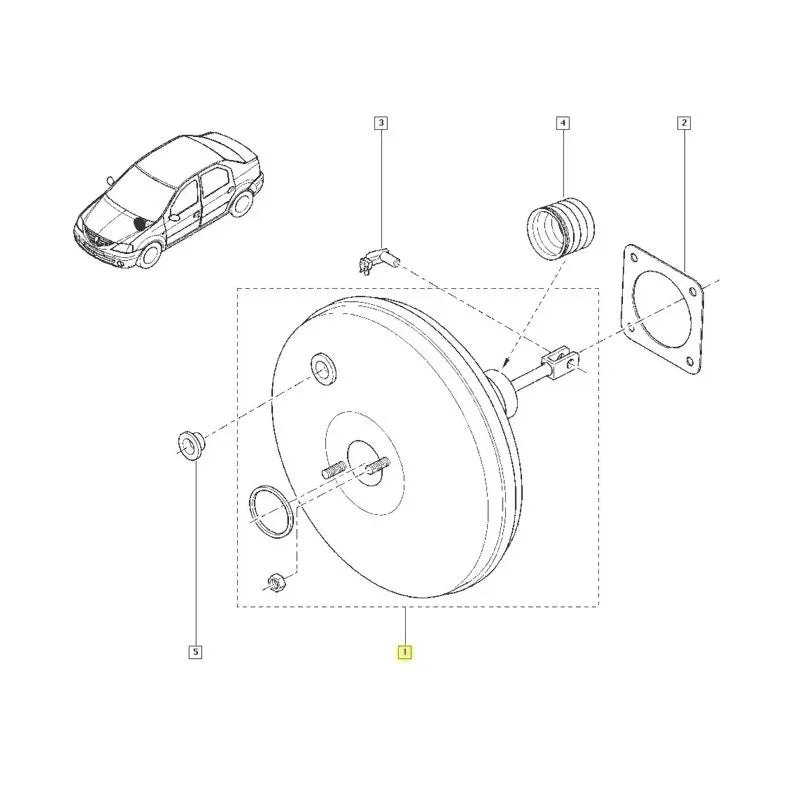 3
4
2
5
1