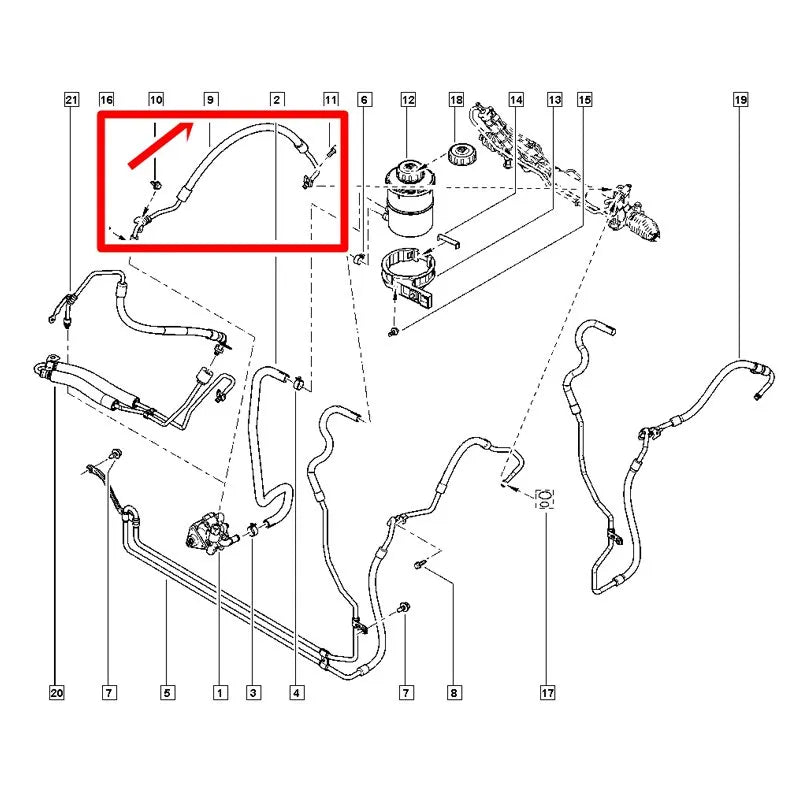 21 16 10 9 2 11 6 12 18 14 13 15 19

20 7 5 1 3 4 7 8 17