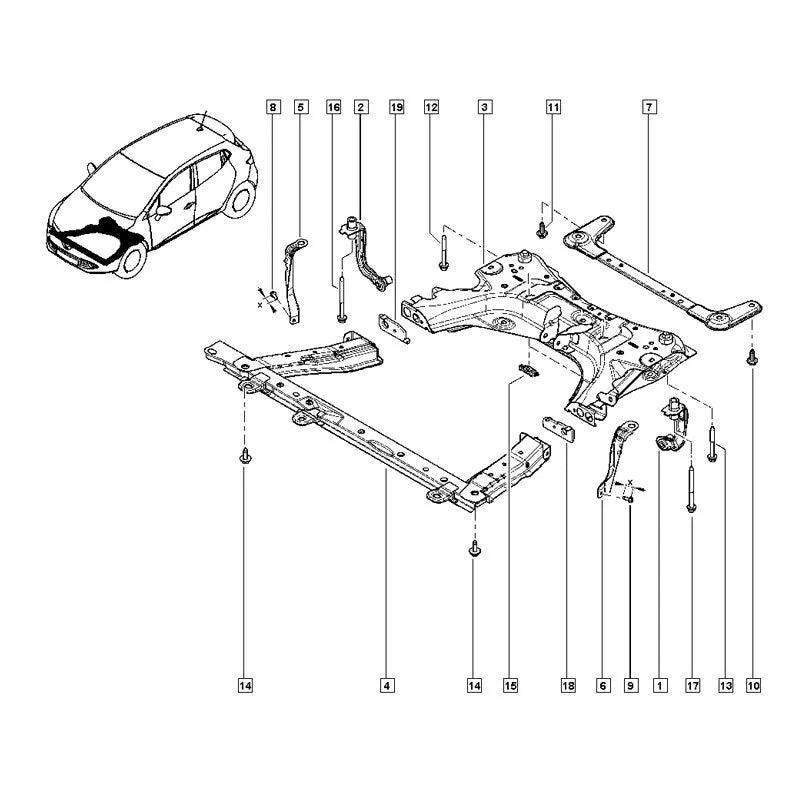 8 5 16 2 19 12 3 11 7

x

x

14 4 14 15 18 6 9 1 17 13 10