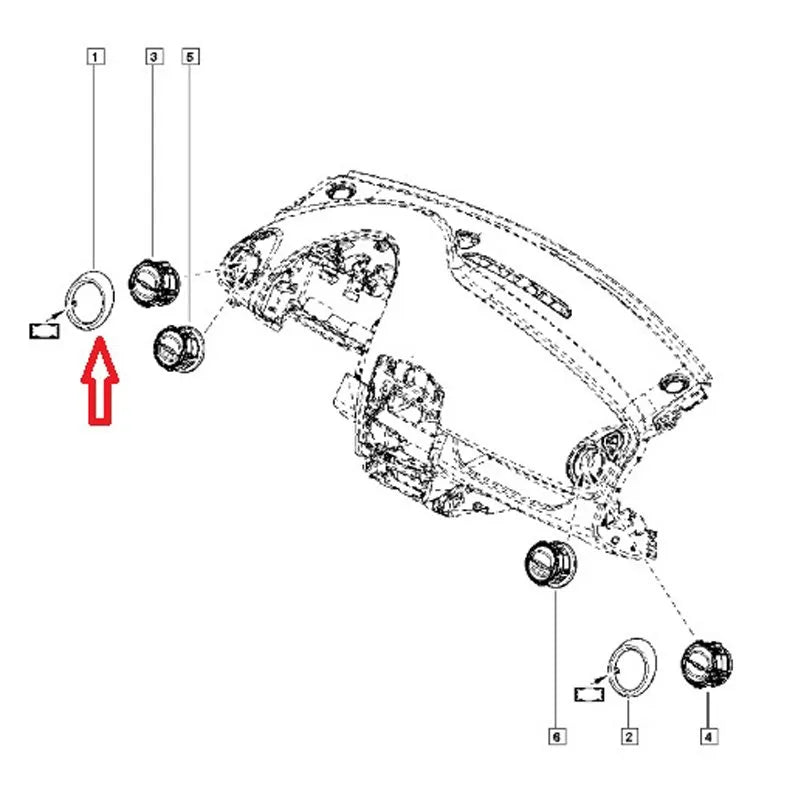 1
3
5
6
2
4