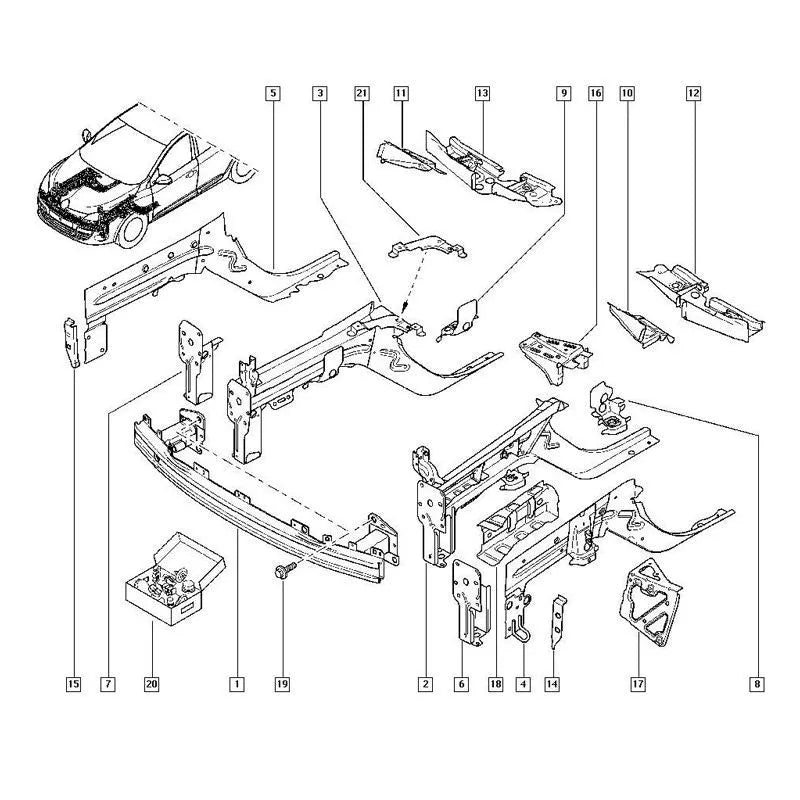 5
3
21
11
13
9
16
10
12
15
7
20
1
19
2
6
18
4
14
17
8