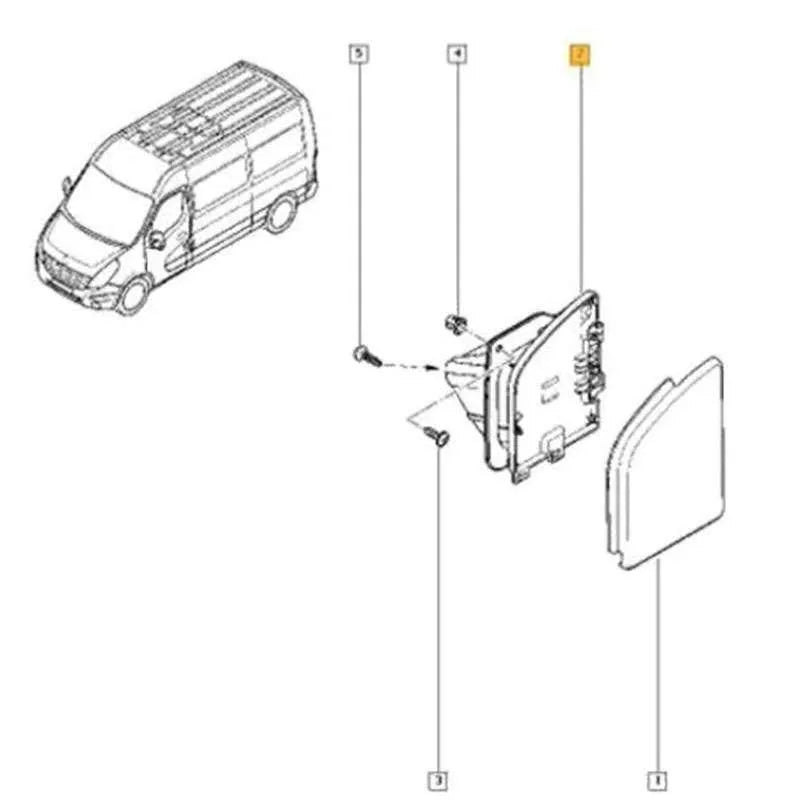 5

4

2

3

1