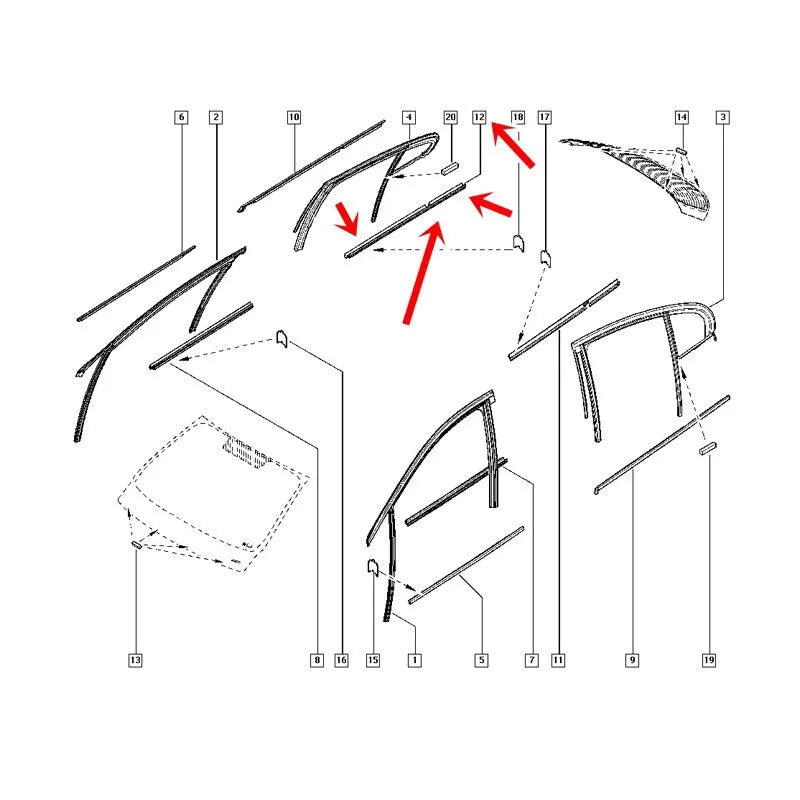 6
2
10
4
20
12
18
17
14
3
13
8
16
15
1
5
7
11
9
19