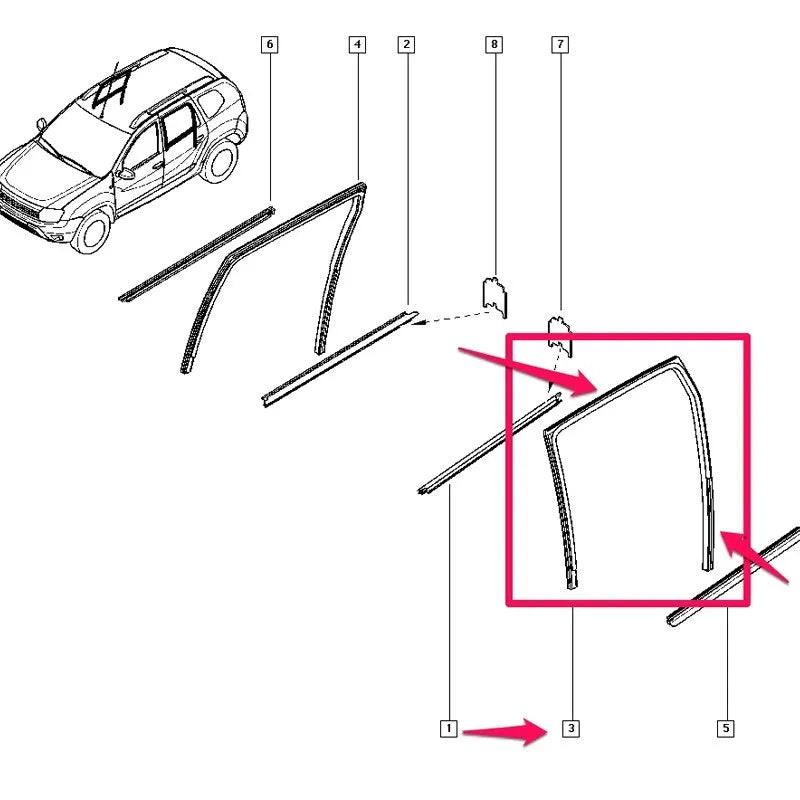 6
4
2
8
7
1
3
5