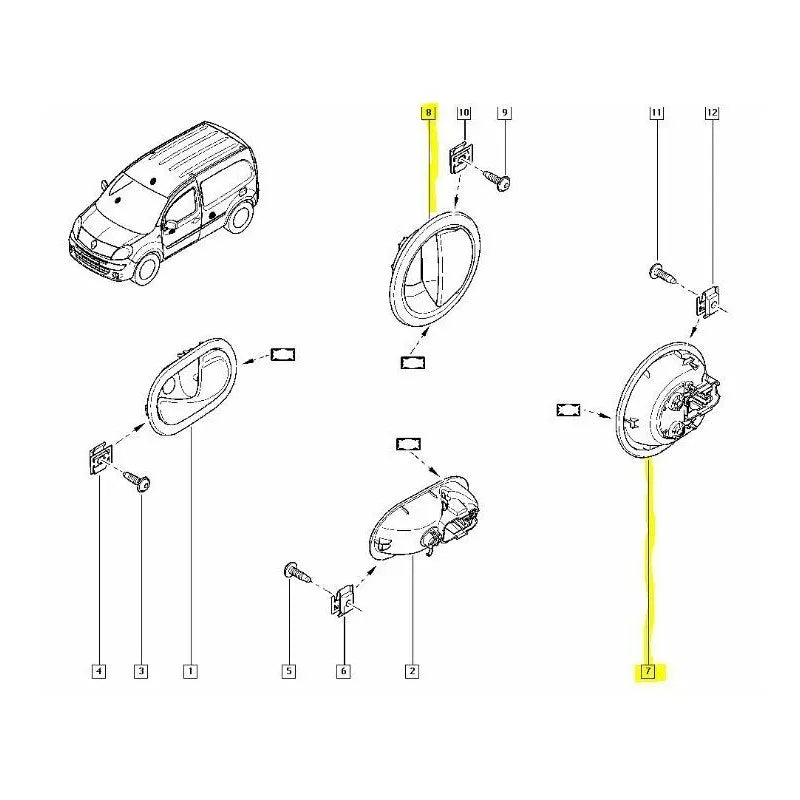 8
10
9
11
12
4
3
1
5
6
2
7