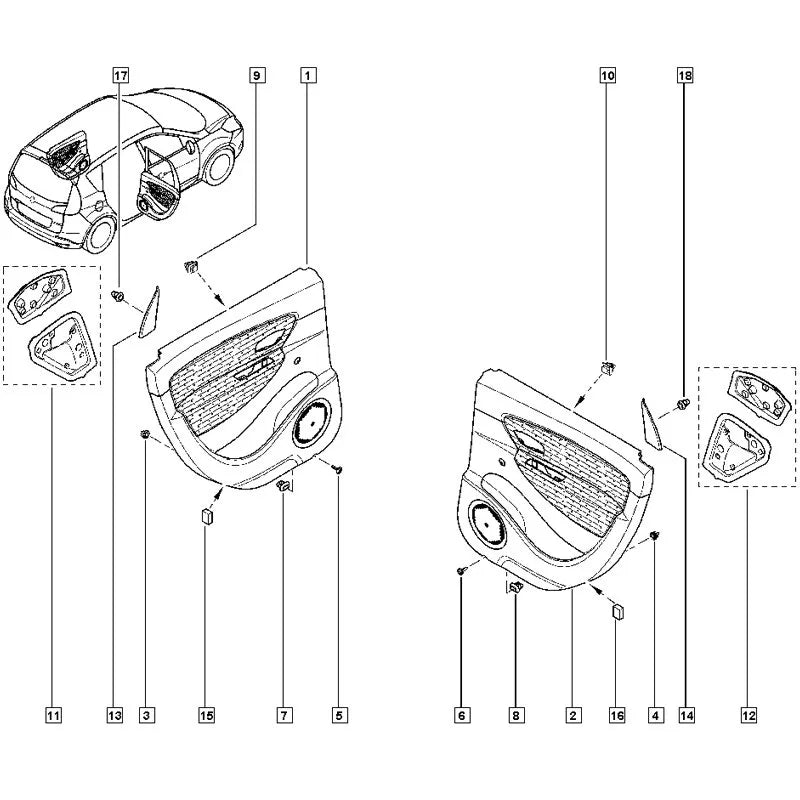 17
9
1
10
18
11
13
3
15
7
5
6
8
2
16
4
14
12