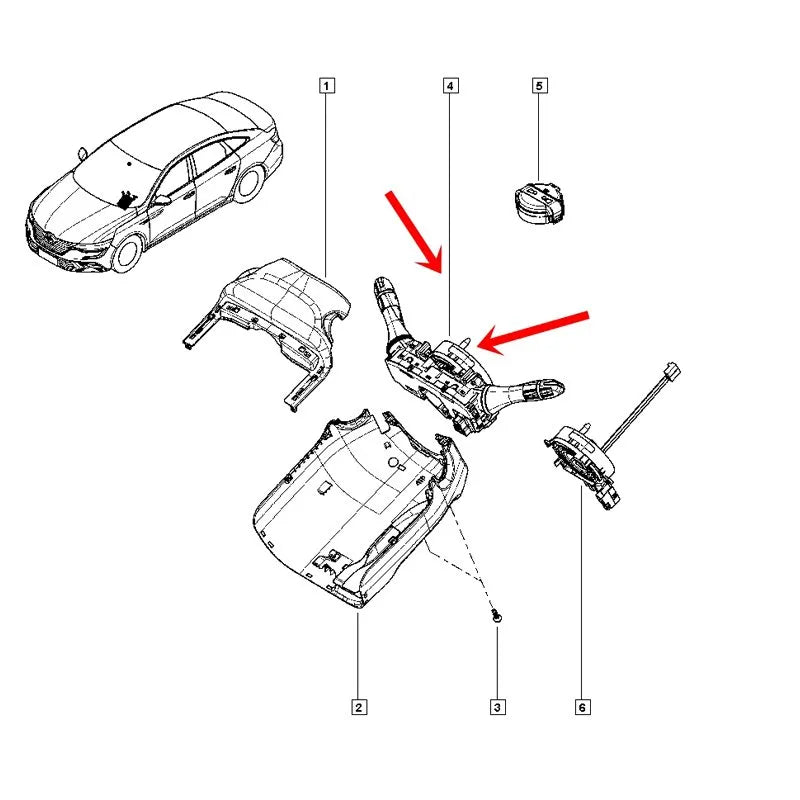 1
4
5
2
3
6