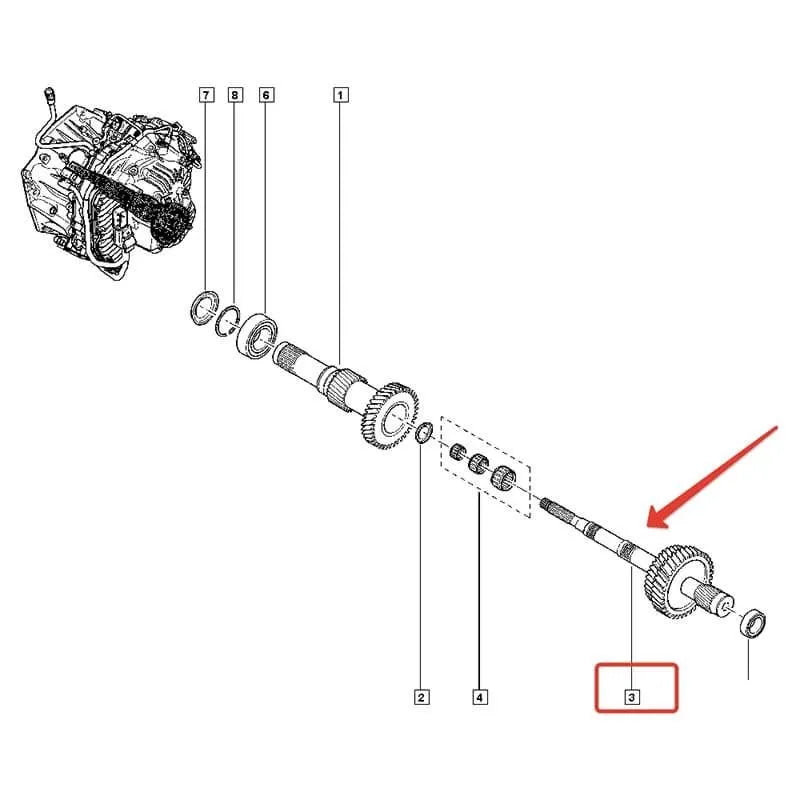 7
8
6
1
2
4
3