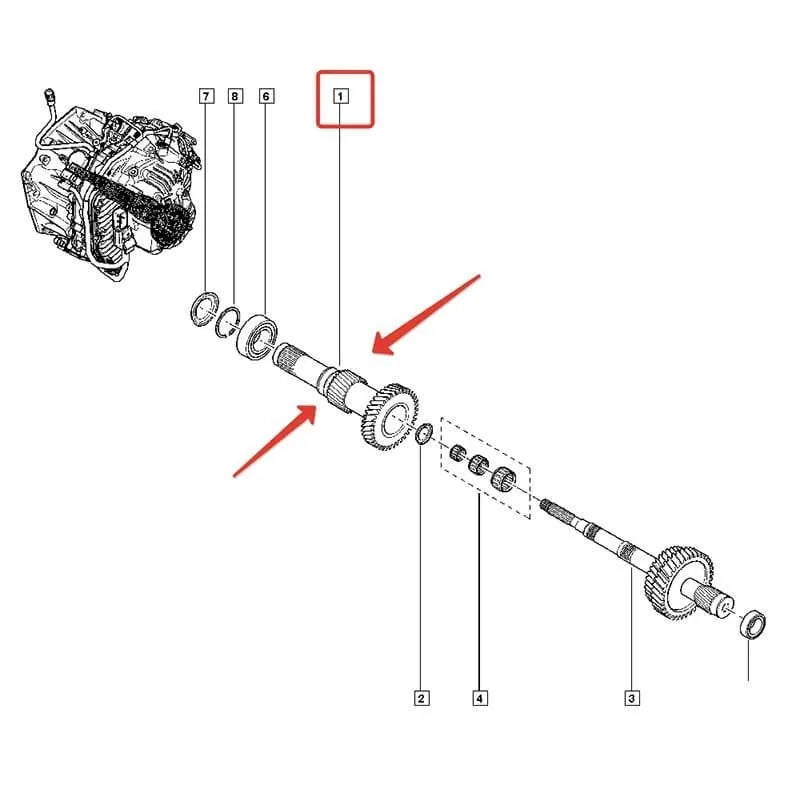 7
8
6
1
2
4
3