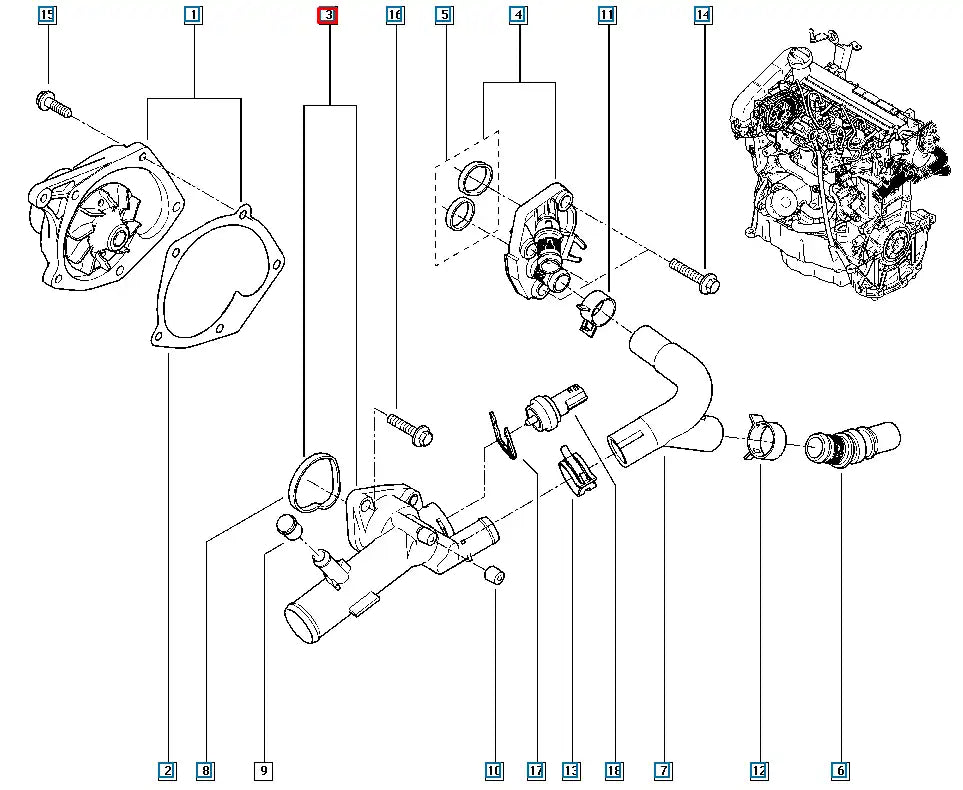 15
1
3
16
5
4
11
14
2
8
9
10
17
13
18
7
12
6