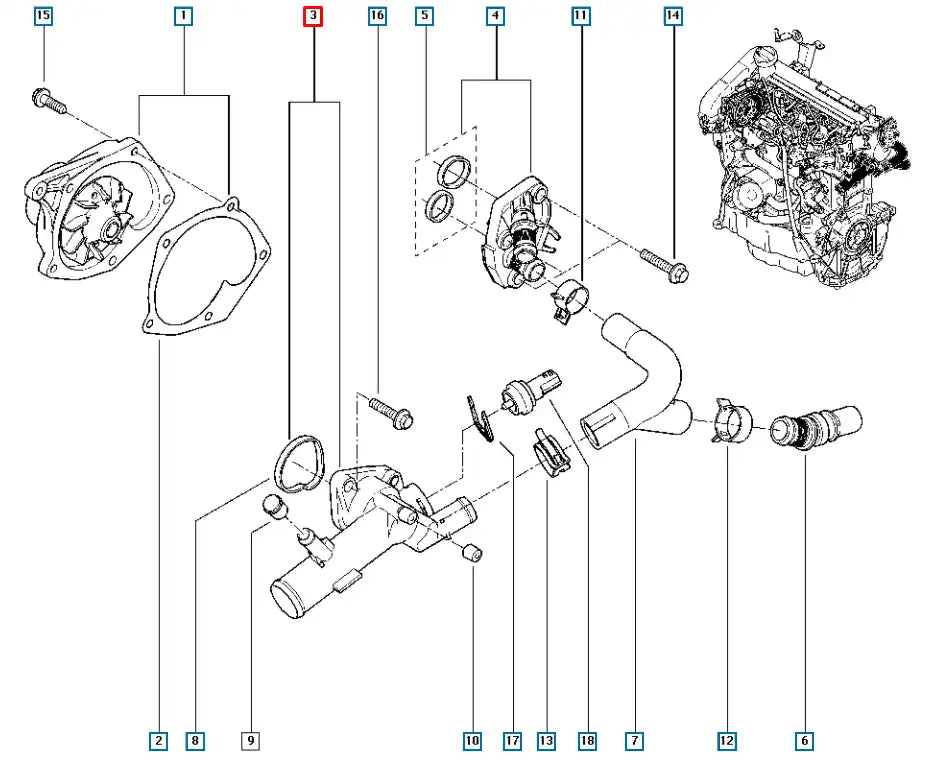 15 1 3 16 5 4 11 14

2 8 9 10 17 13 18 7 12 6