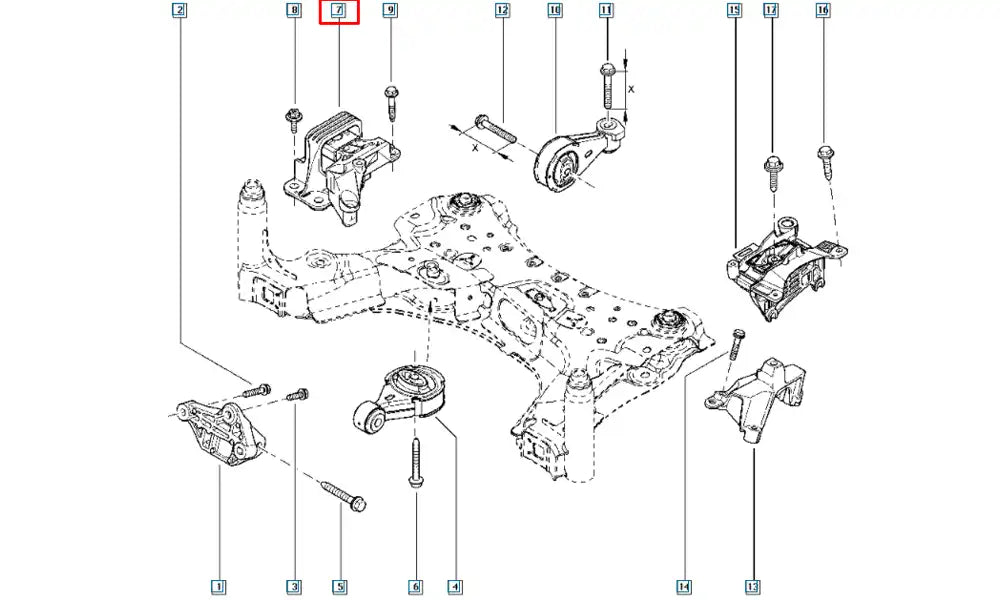 2
8
7
9
12
10
11
15
17
16
X
X
1
3
5
6
4
14
13