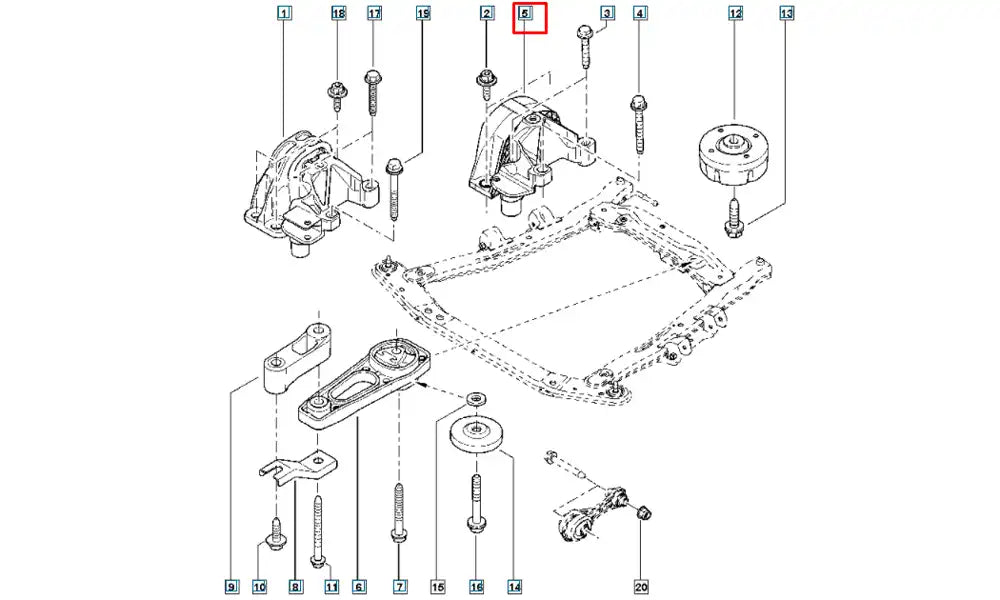 1
18
17
19
2
5
3
4
12
13
9
10
8
11
6
7
15
16
14
20