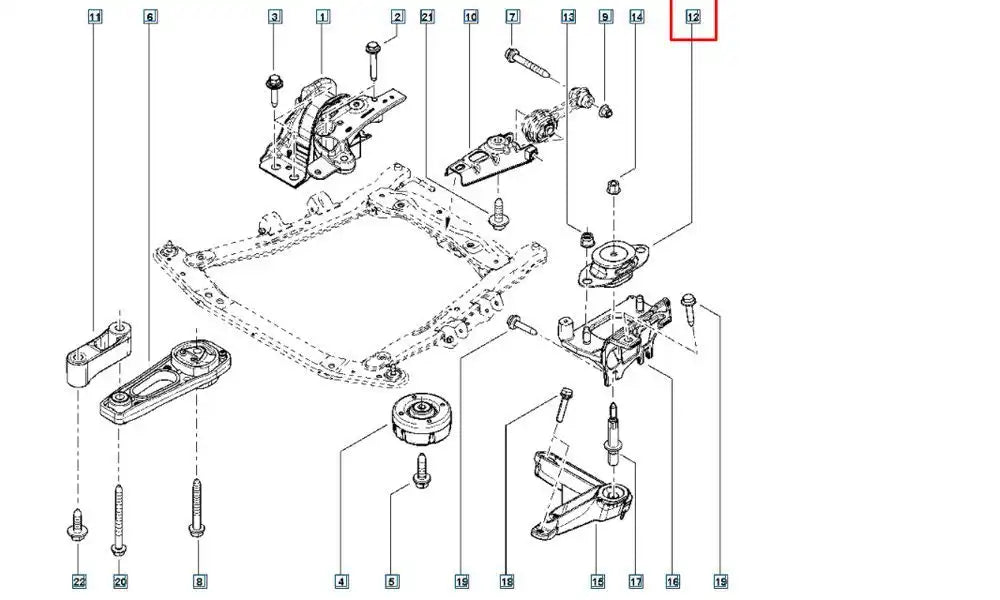 11
6
3
1
2
21
10
7
13
9
14
12
22
20
8
4
5
19
18
15
17
16
19