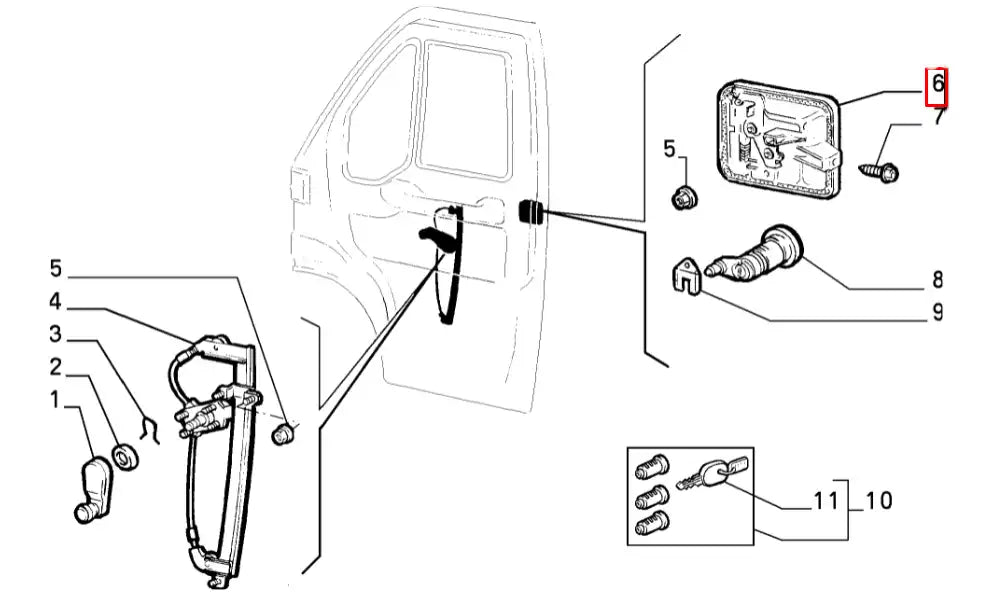 6
7
5
8
9
5
4
3
2
1
11
10