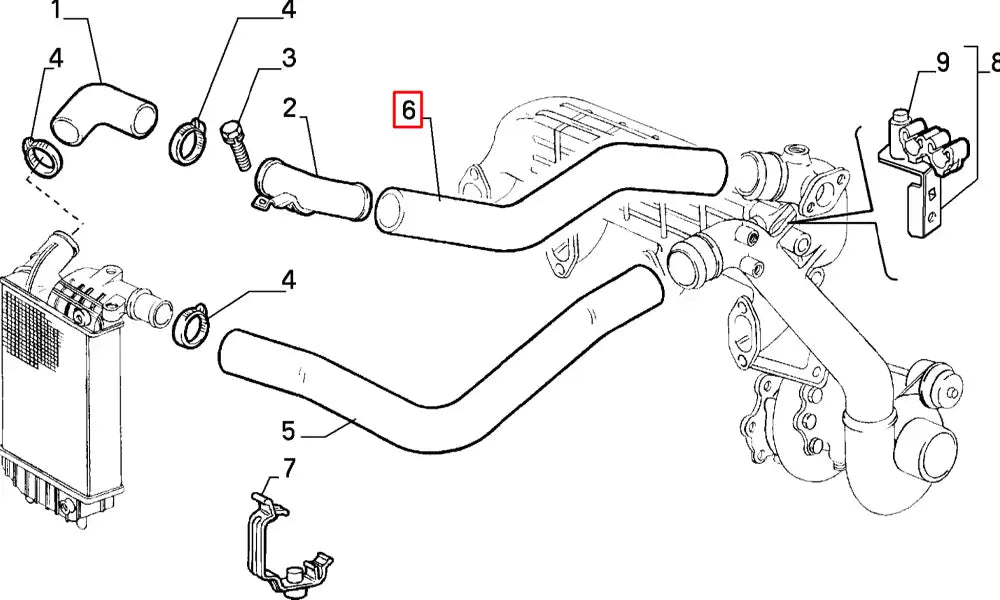 1
4
4
3
2
6
9
8
4
5
7