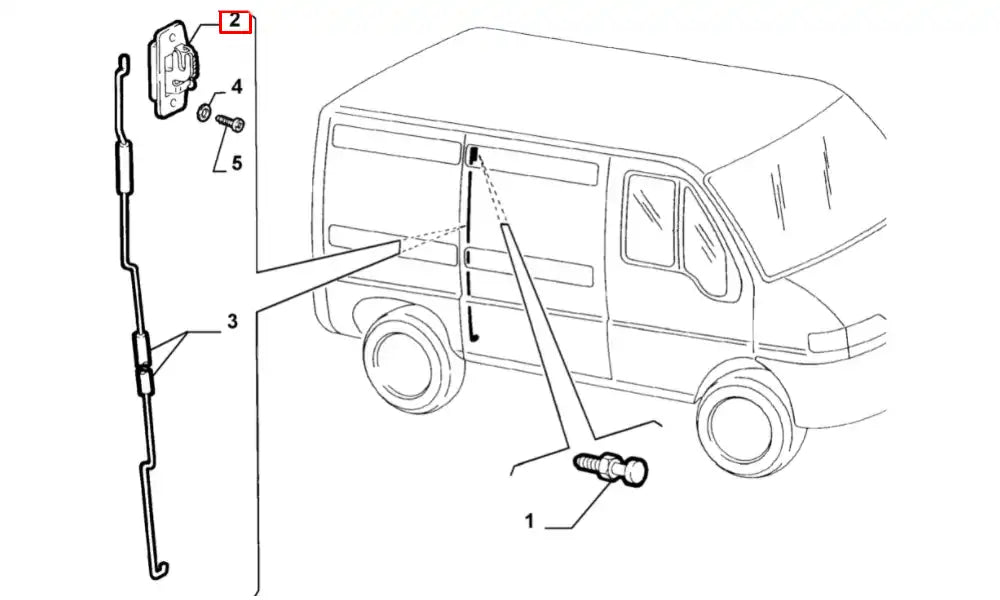 2
4
5
3
1