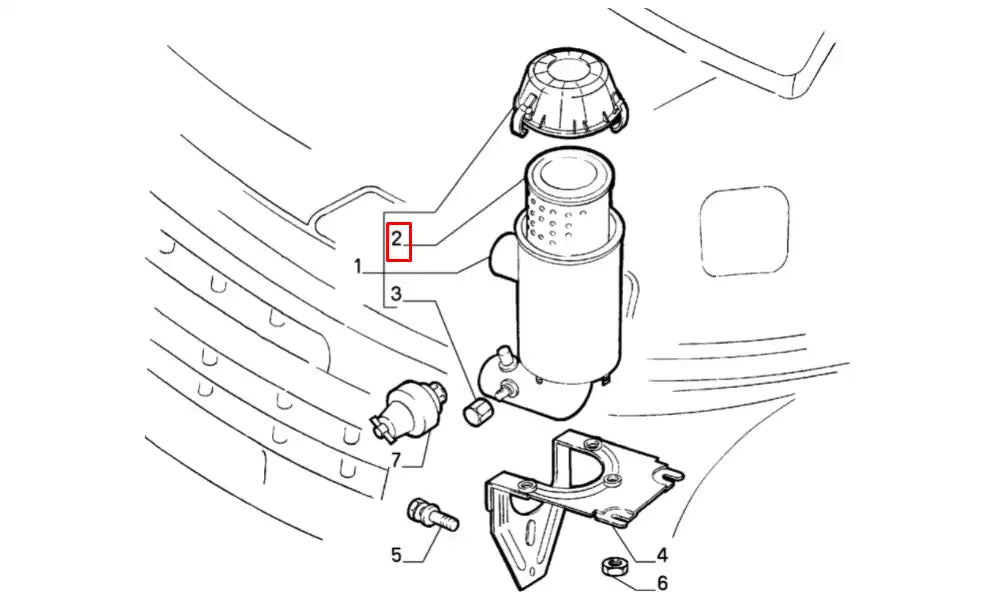 2
1
3
7
5
4
6