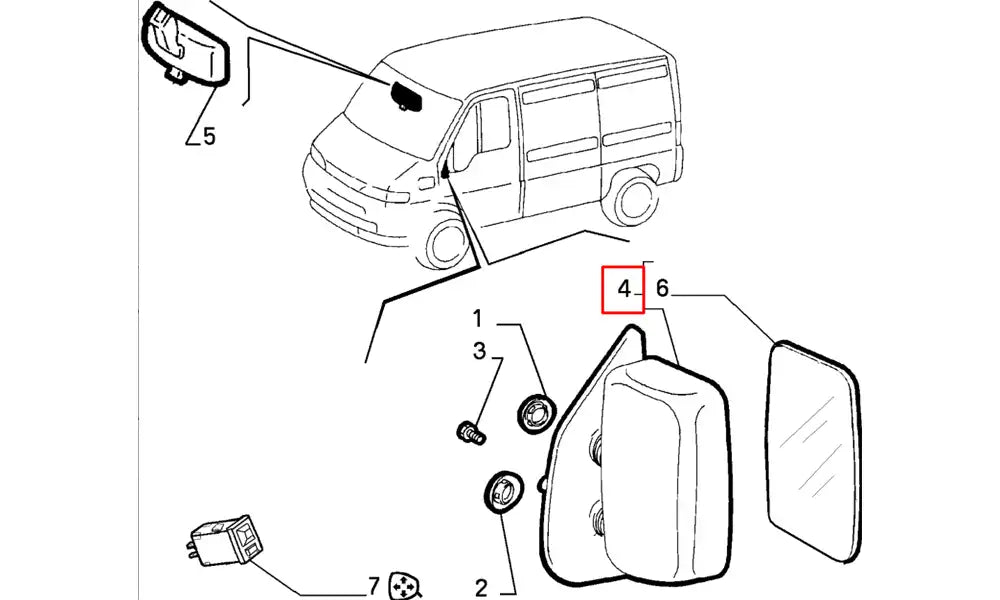 5
4
6
1
3
7
2