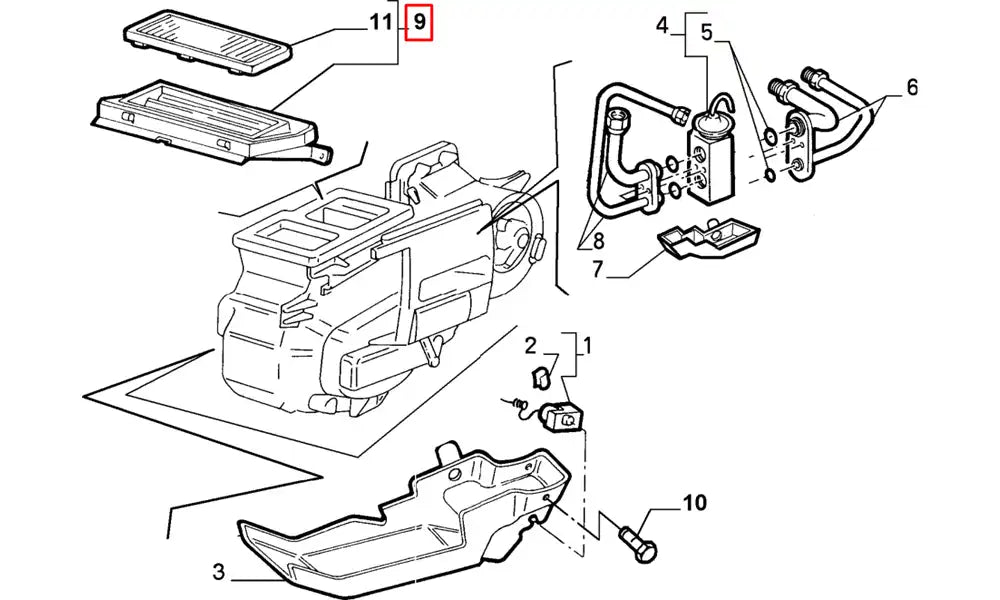 11
9
4
5
6
8
7
2
1
10
3