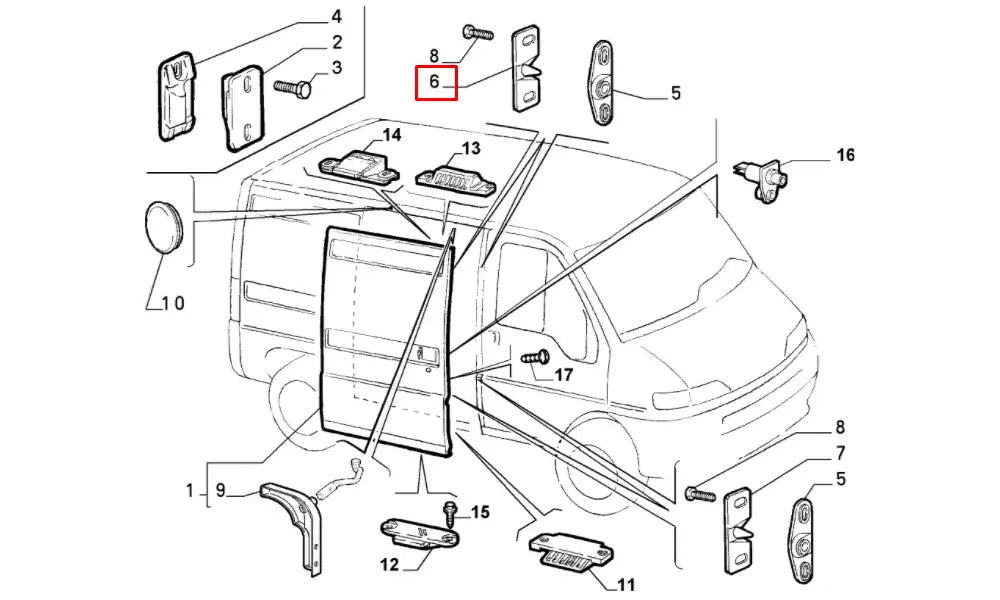 4
2
3
8
6
5
14
13
16
10
17
8
7
5
1
9
15
12
11