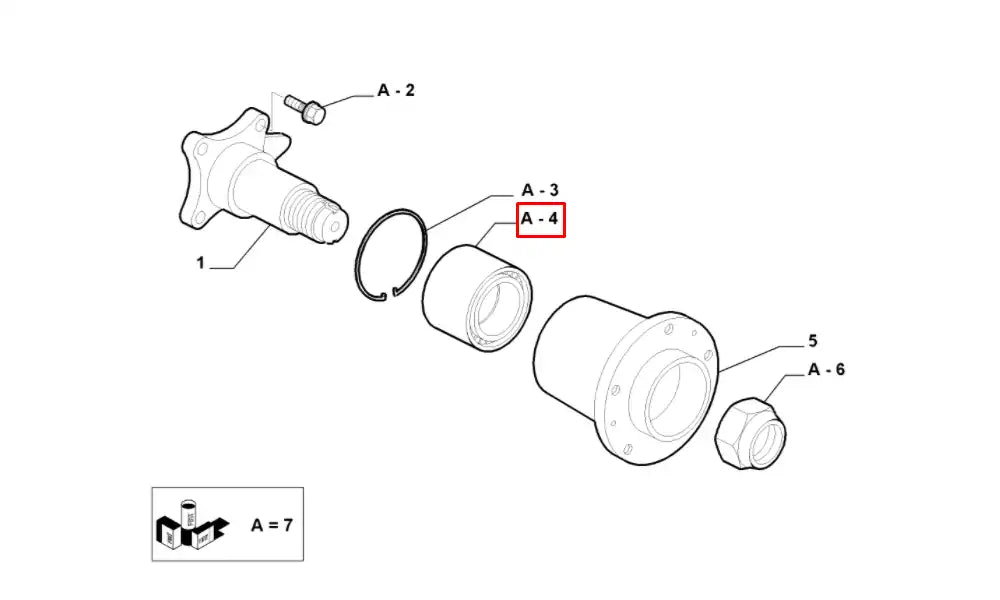 A - 2

A - 3

A - 4

1

5

A - 6

A = 7