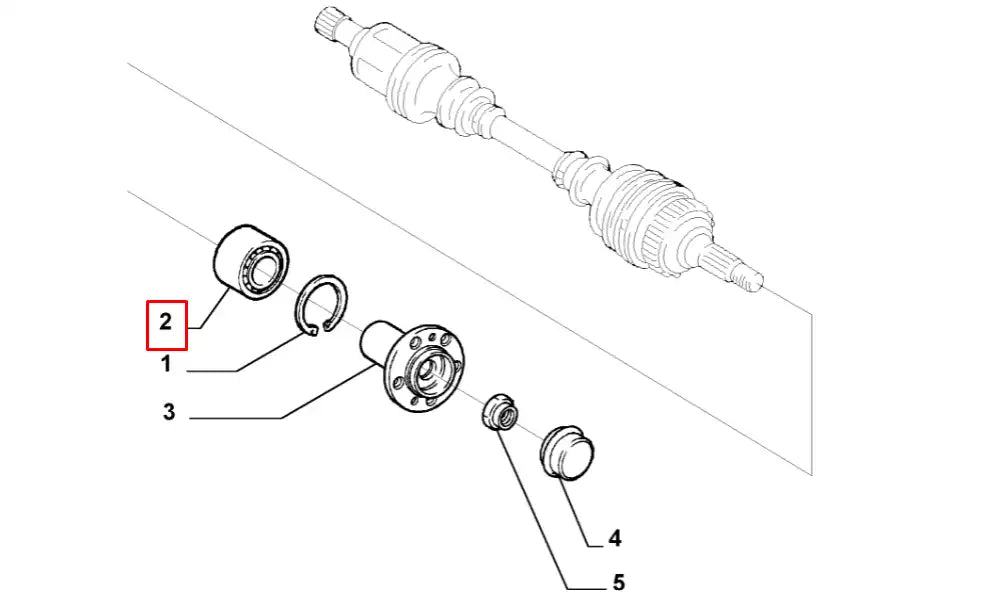 2
1
3
4
5