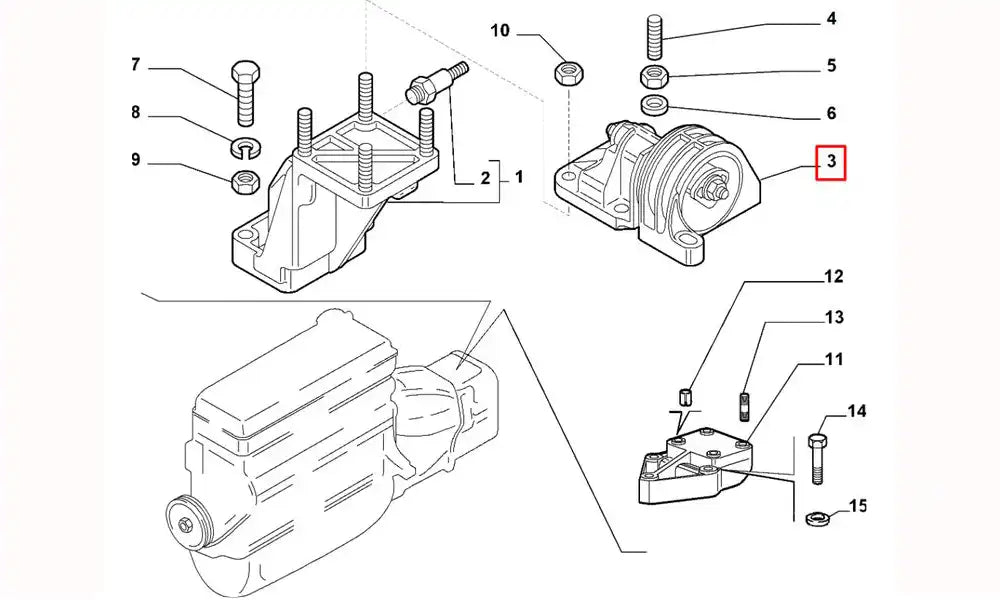 7
8
9
2
1
10
4
5
6
3
12
13
11
14
15