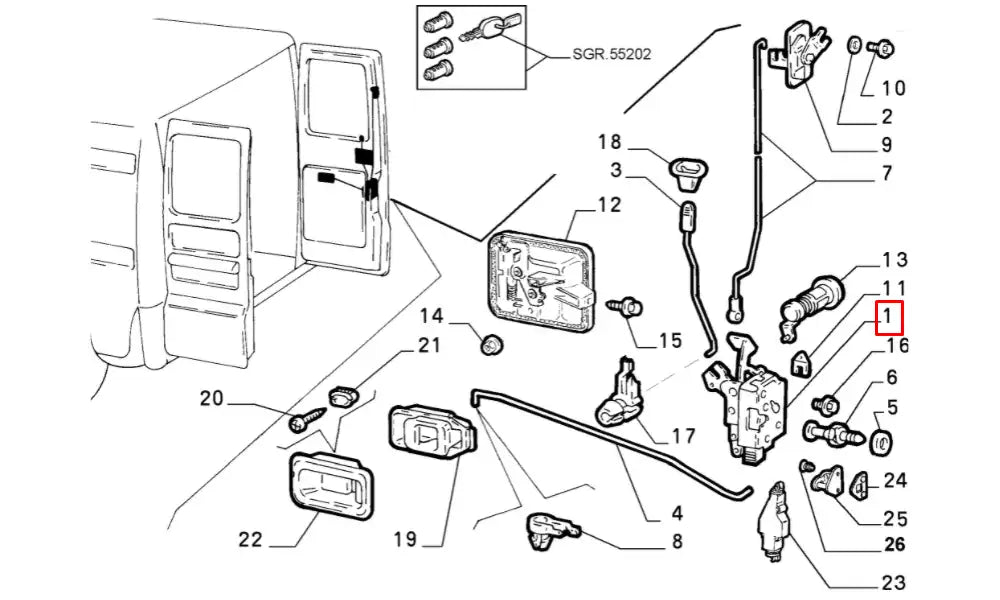 SGR.55202
10
2
9
7
18
3
12
13
11
1
16
6
5
14
15
21
20
17
24
25
26
4
22
19
8
23