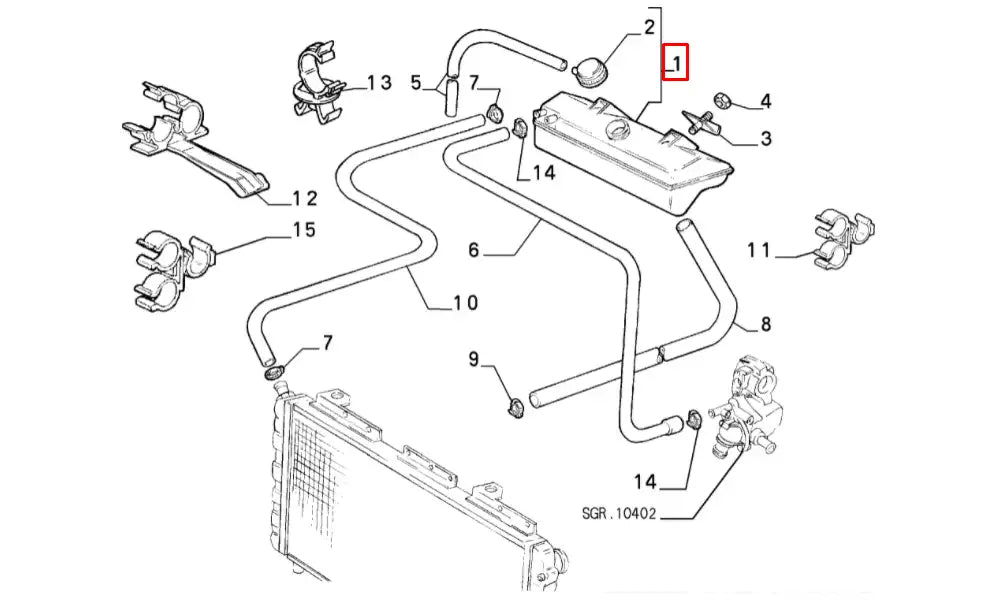 2
1
13
5
7
4
3
14
12
15
6
11
10
8
7
9
14
SGR.10402