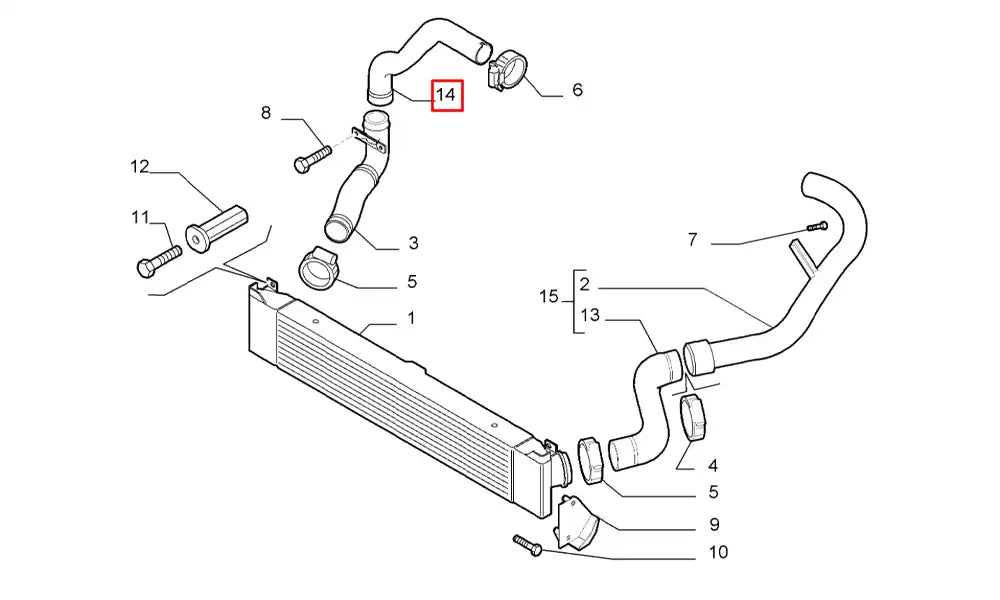 14
6
8
12
11
3
5
1
7
15
2
13
4
5
9
10