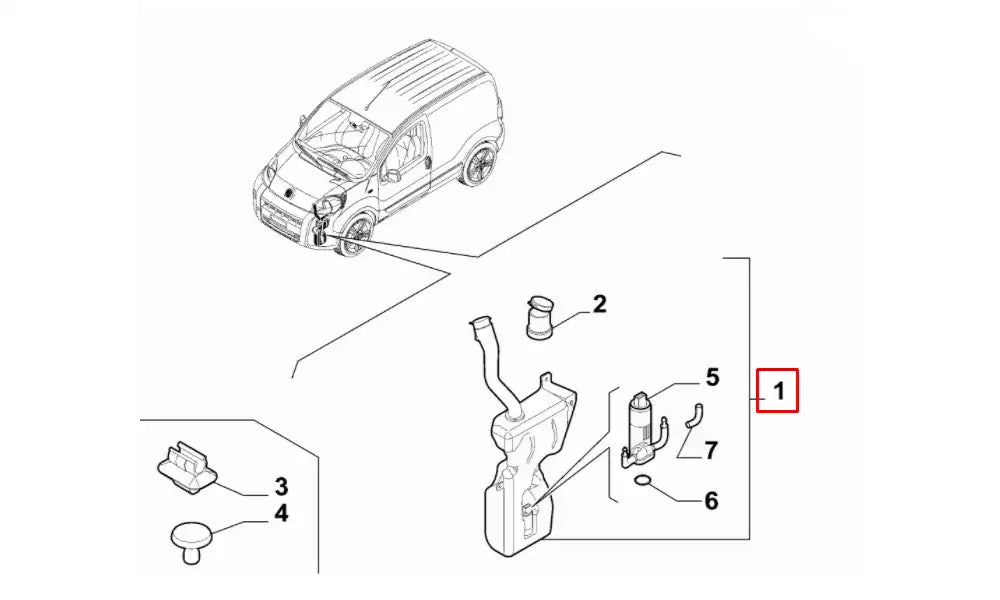 2
5
1
7
6
3
4