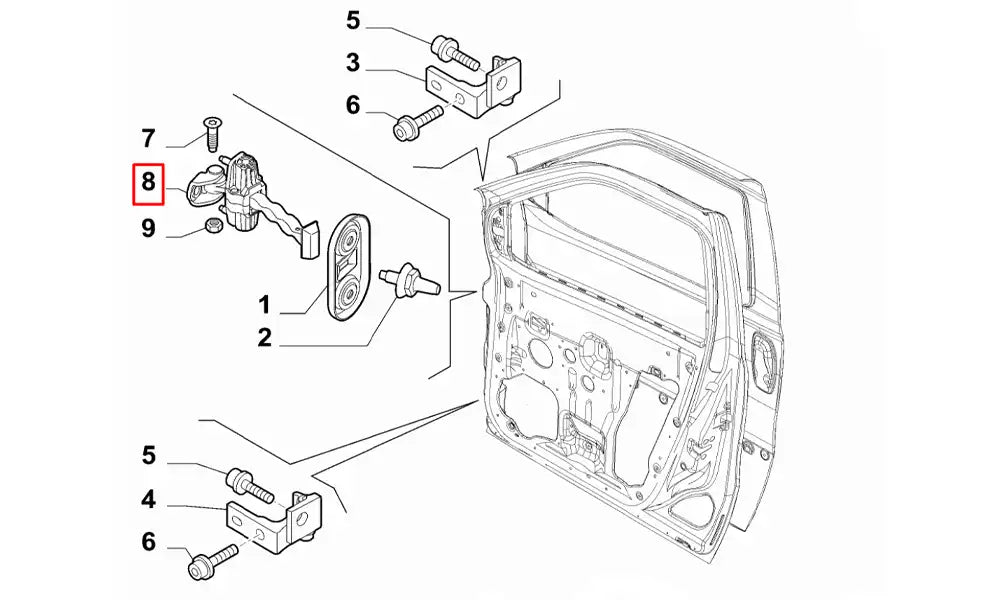 5
3
6
7
8
9
1
2
5
4
6