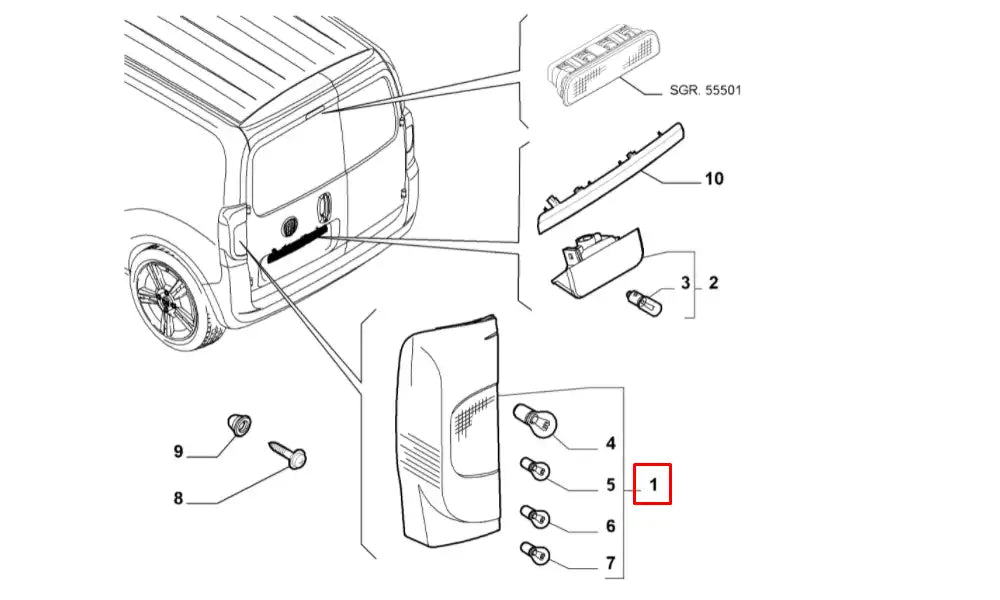 SGR. 55501
10
3
2
4
5
1
6
7
9
8